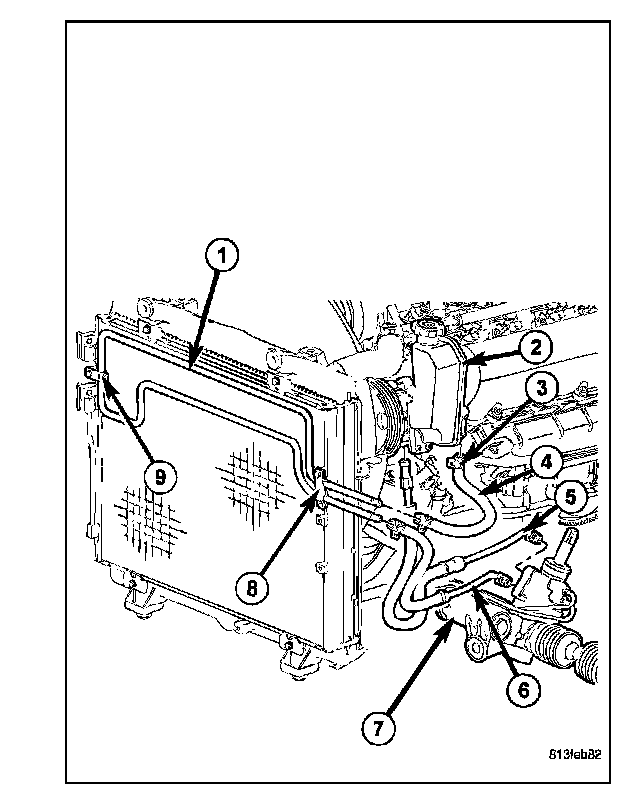 1
2
3
4
5
9
8
6
7
813feb82