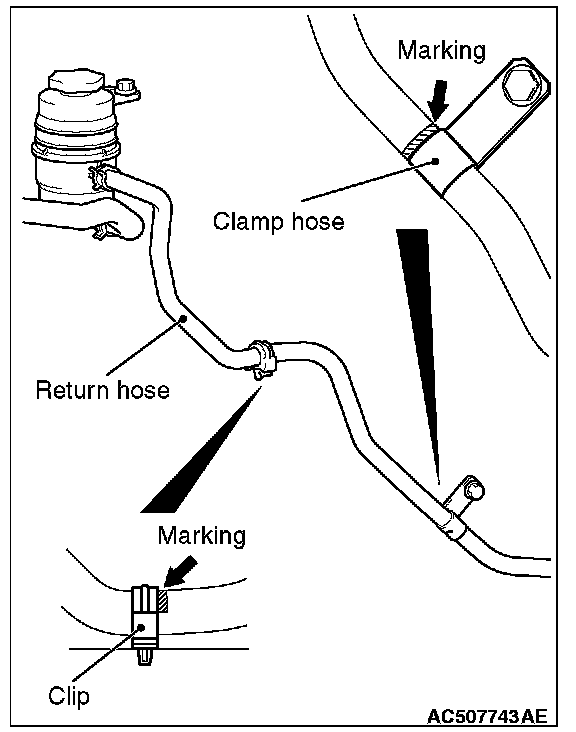 Marking

Clamp hose

Return hose

Marking

Clip

AC507743AE