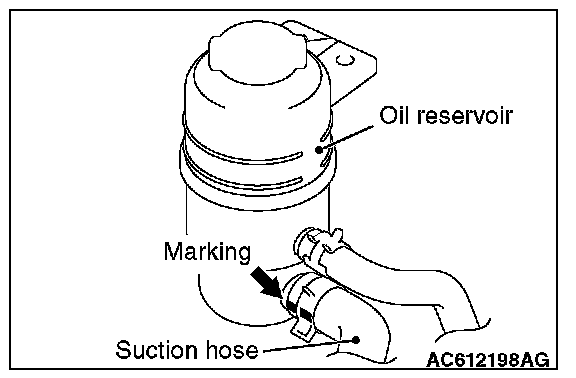 Oil reservoir

Marking

Suction hose

AC612198AG