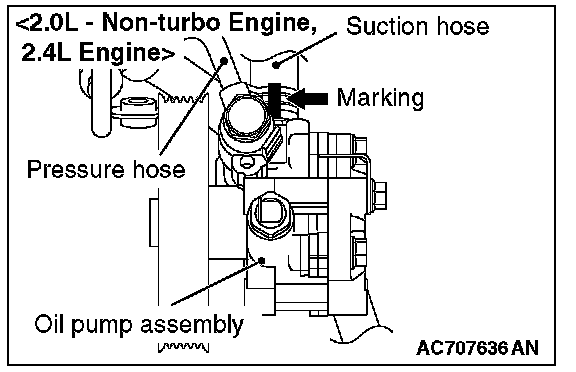 <2.0L - Non-turbo Engine, 2.4L Engine>

Suction hose

Marking

Pressure hose

Oil pump assembly

AC707636 AN