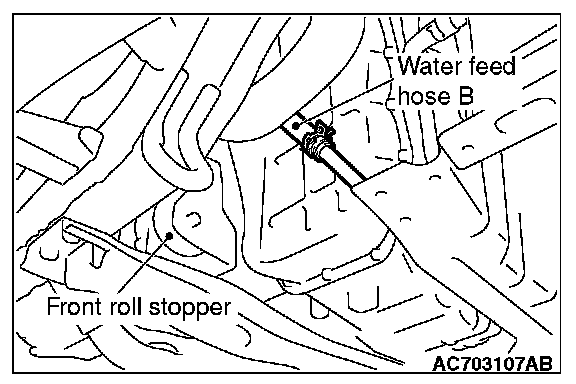 Water feed hose B

Front roll stopper

AC703107AB