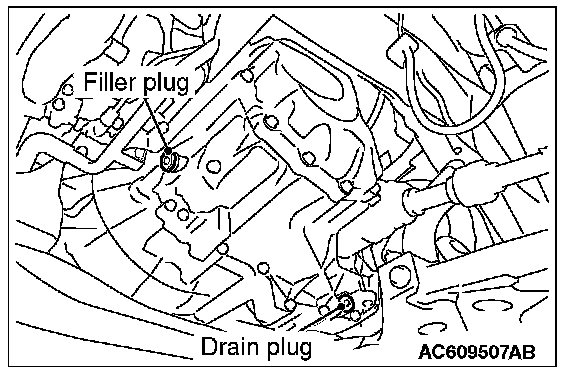 Filler plug

Drain plug

AC609507AB