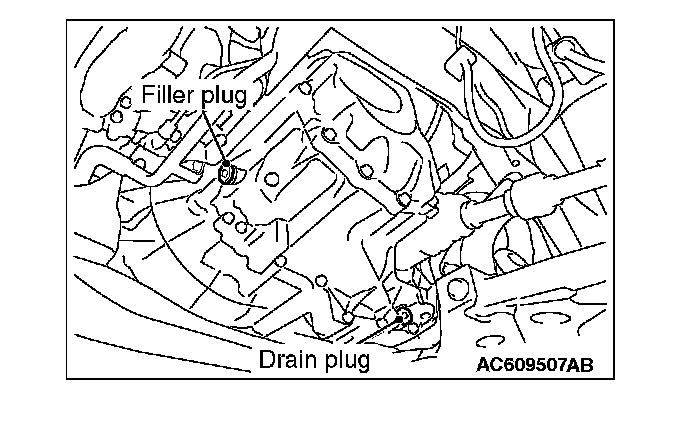 Filler plug

Drain plug

AC609507AB