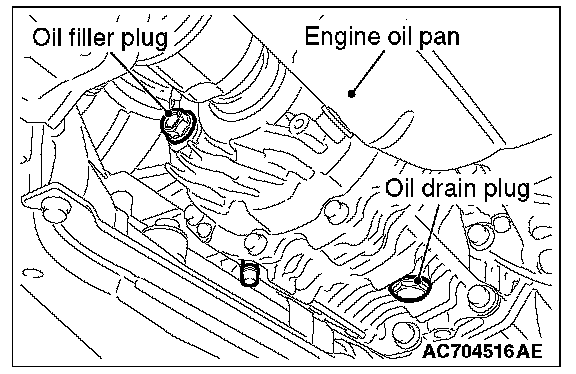 Oil filler plug
Engine oil pan
Oil drain plug
AC704516AE