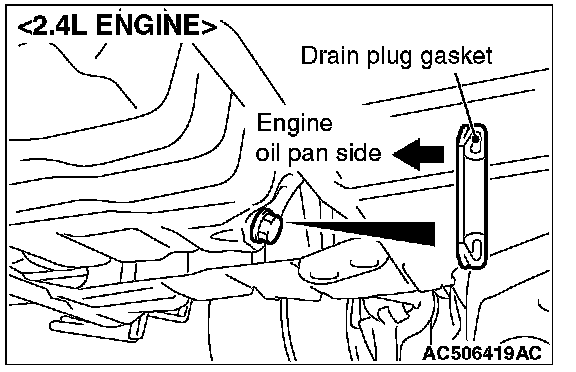 <2.4L ENGINE>

Drain plug gasket

Engine oil pan side

AC506419AC