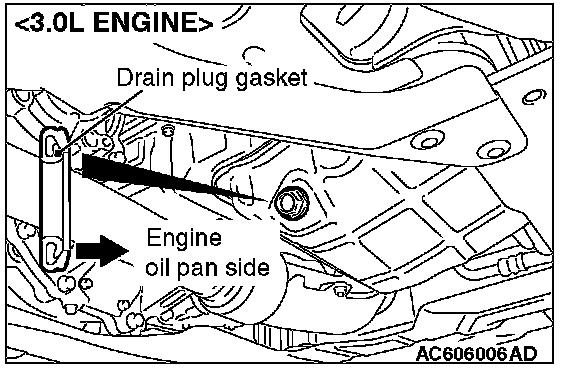 <3.0L ENGINE>

Drain plug gasket

Engine oil pan side

AC606006AD