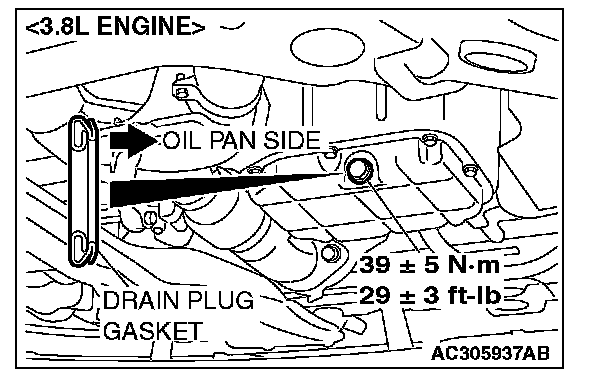 <3.8L ENGINE>

OIL PAN SIDE

39 ± 5 N·m
29 ± 3 ft-lb

DRAIN PLUG
GASKET

AC305937AB