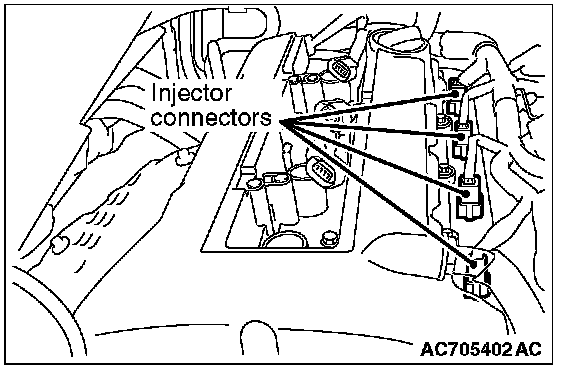 Injector connectors

AC705402 AC