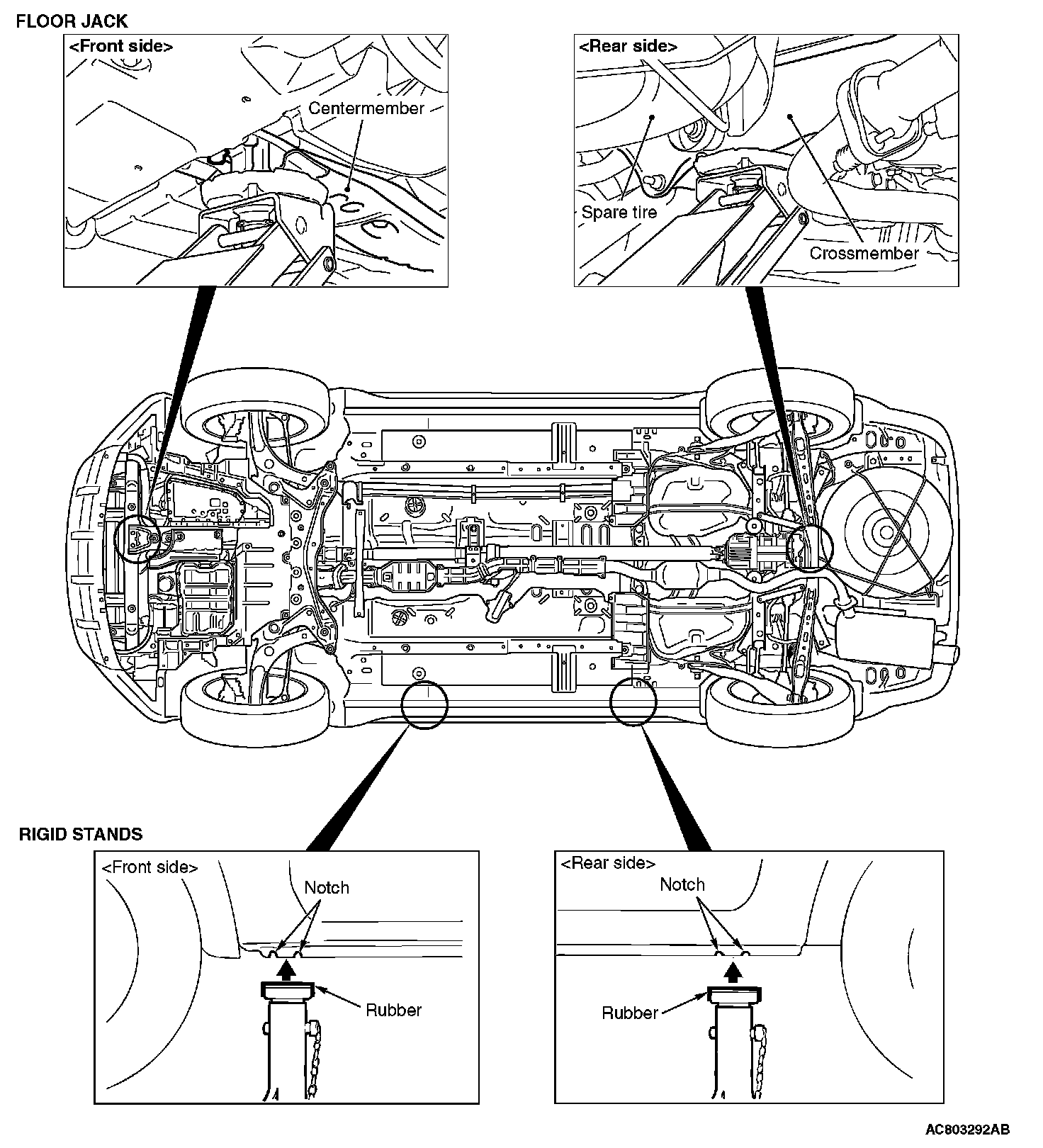 FLOOR JACK

<Front side>

Centermember

<Rear side>

Spare tire

Crossmember

RIGID STANDS

<Front side>

Notch

Rubber

<Rear side>

Notch

Rubber

AC803292AB