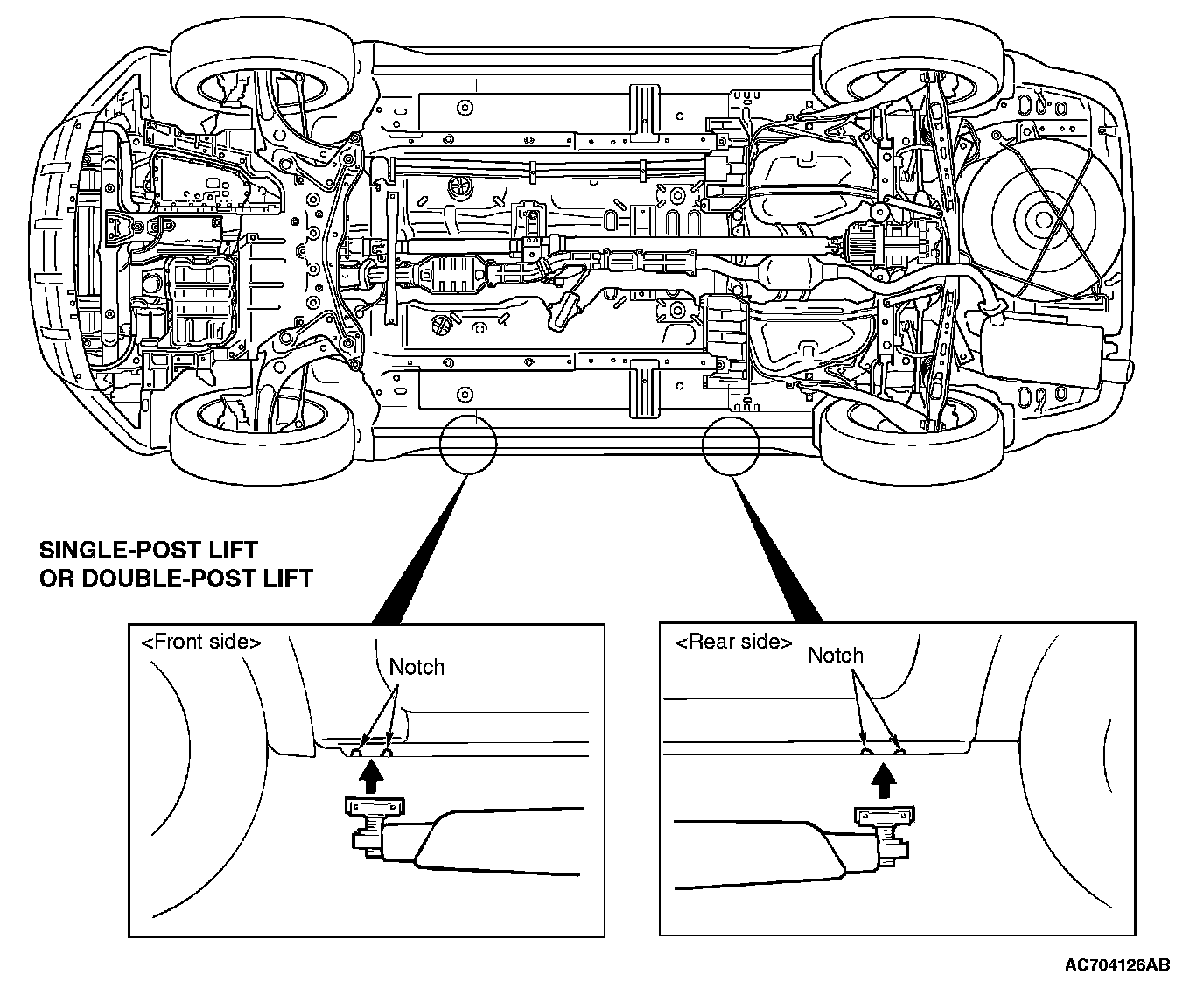 SINGLE-POST LIFT
OR DOUBLE-POST LIFT

<Front side>

Notch

<Rear side>

Notch

AC704126AB