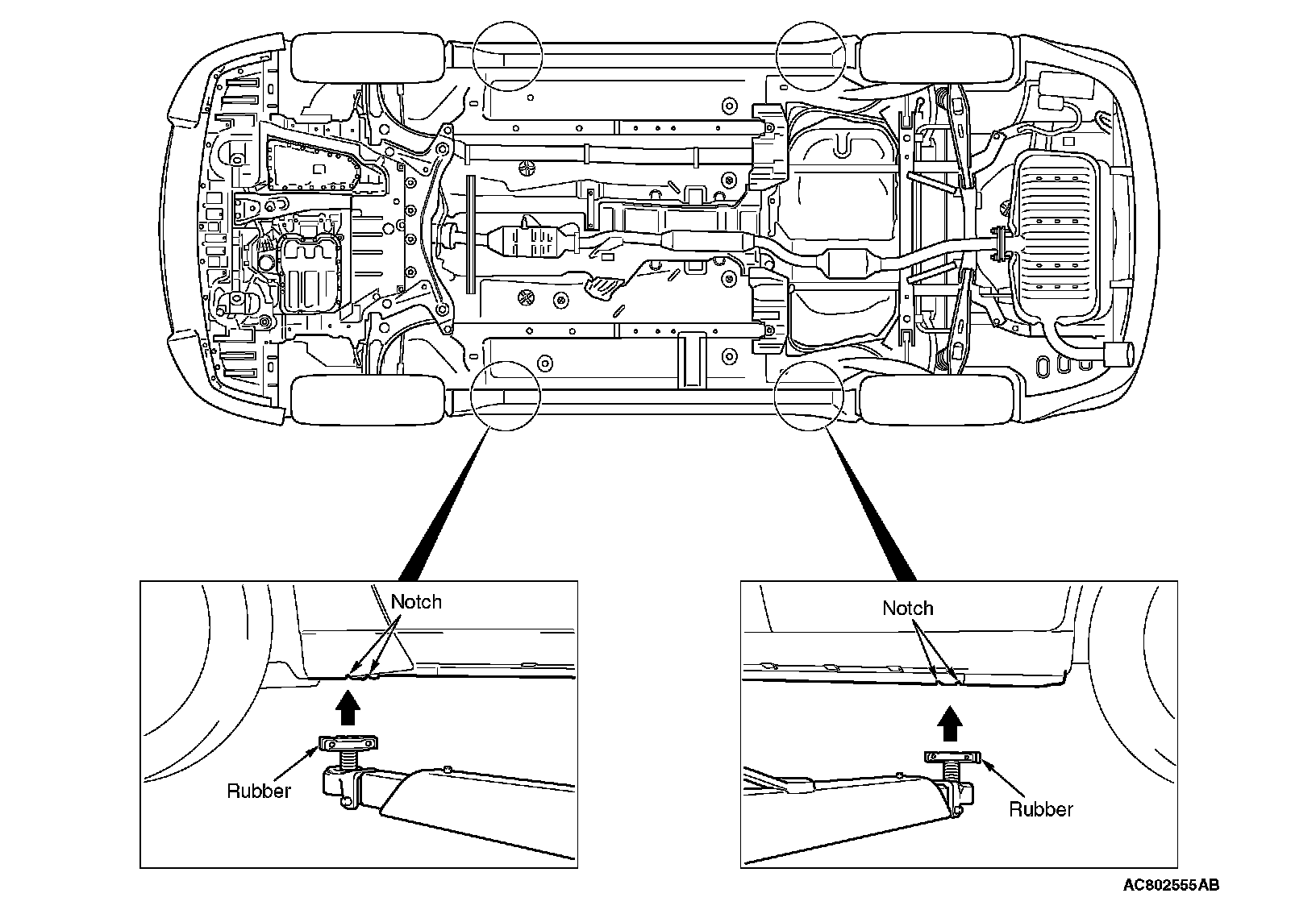 Notch

Rubber

Notch

Rubber

AC802555AB