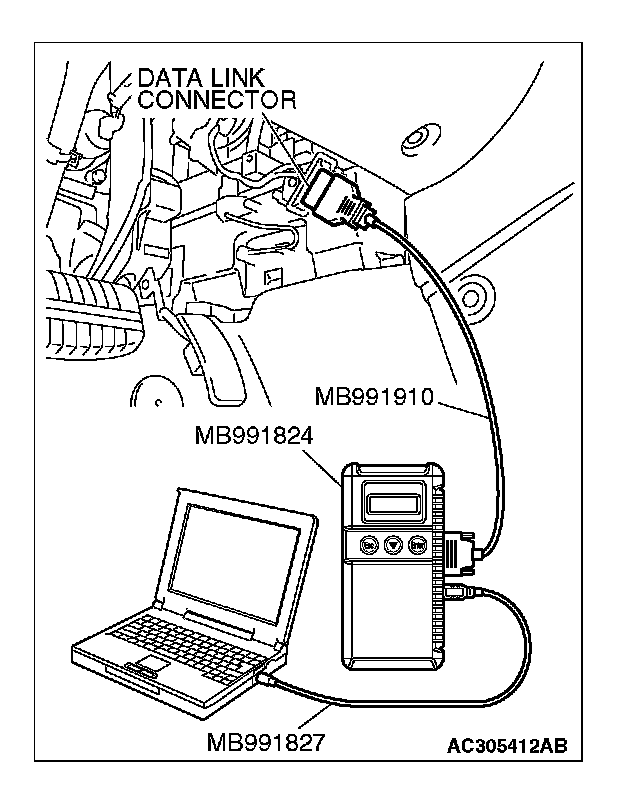 DATA LINK CONNECTOR

MB991910

MB991824

Esc

Enter

MB991827

AC305412AB