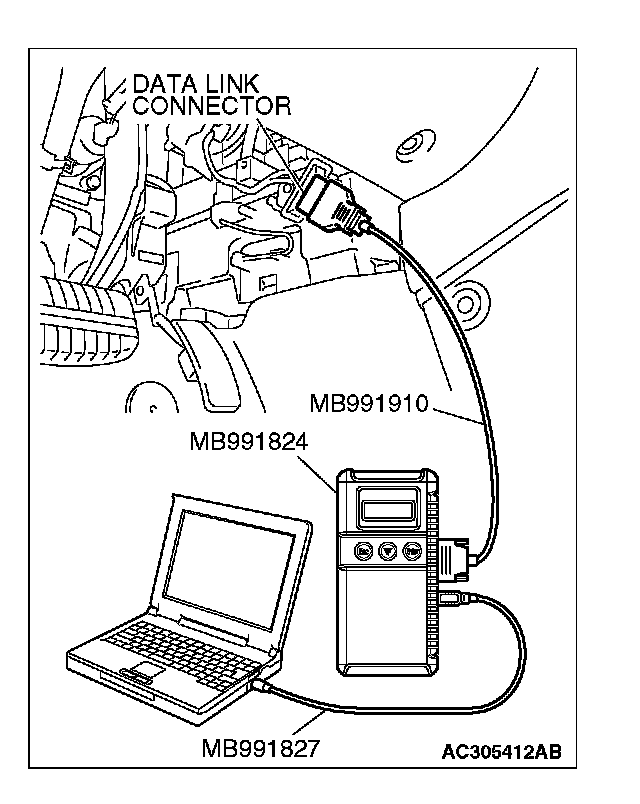 DATA LINK CONNECTOR

MB991910

MB991824

MB991827

AC305412AB