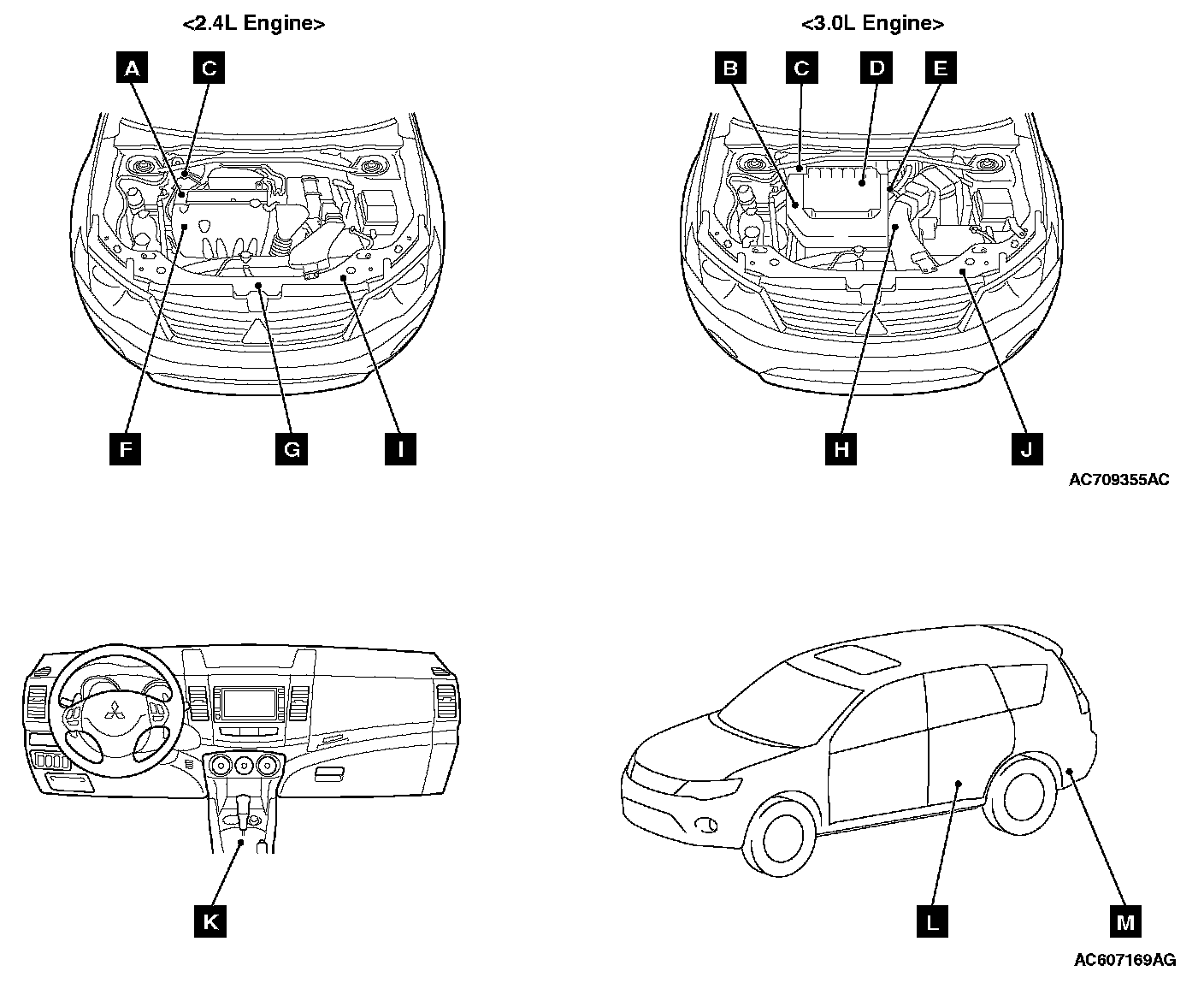 <2.4L Engine>

A C

F G I

<3.0L Engine>

B C D E

H J

AC709355AC

K

L M

AC607169AG