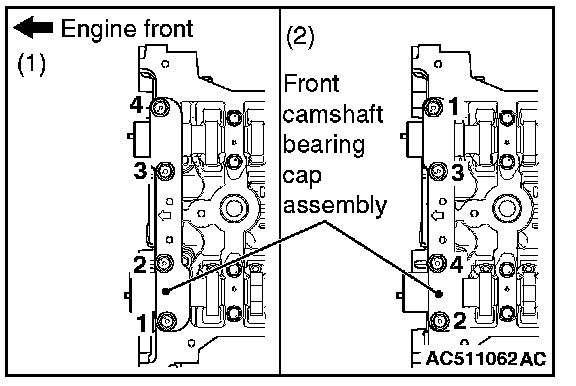 Engine front
(1)
4
3
2
1
(2)
Front camshaft bearing cap assembly
1
3
4
2
AC511062AC