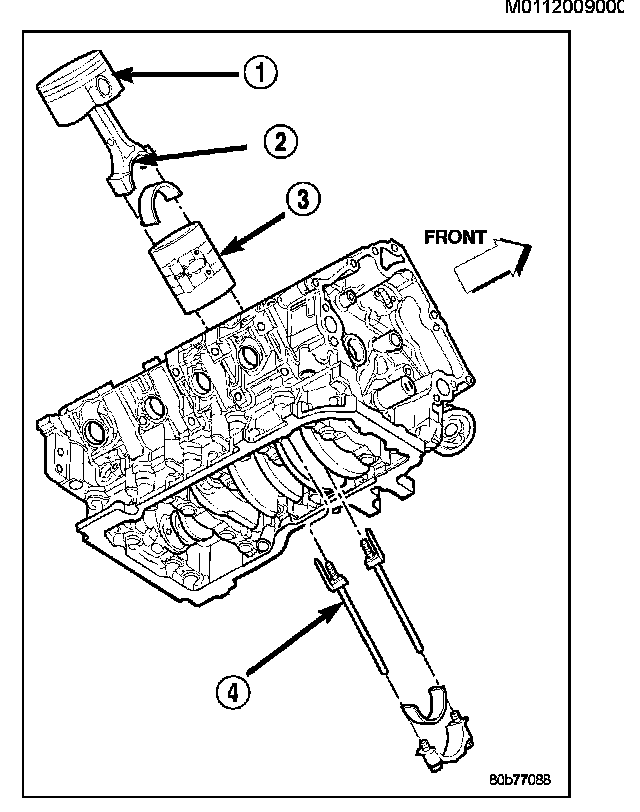 M0112009000

1

2

3

FRONT

4

80b77088