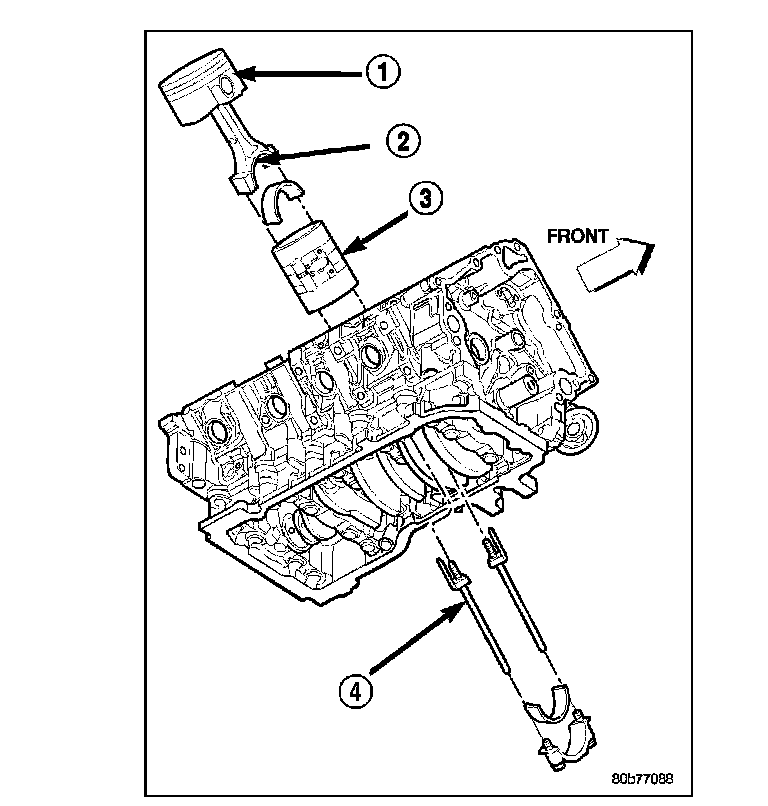 1
2
3
FRONT
4
80b77088