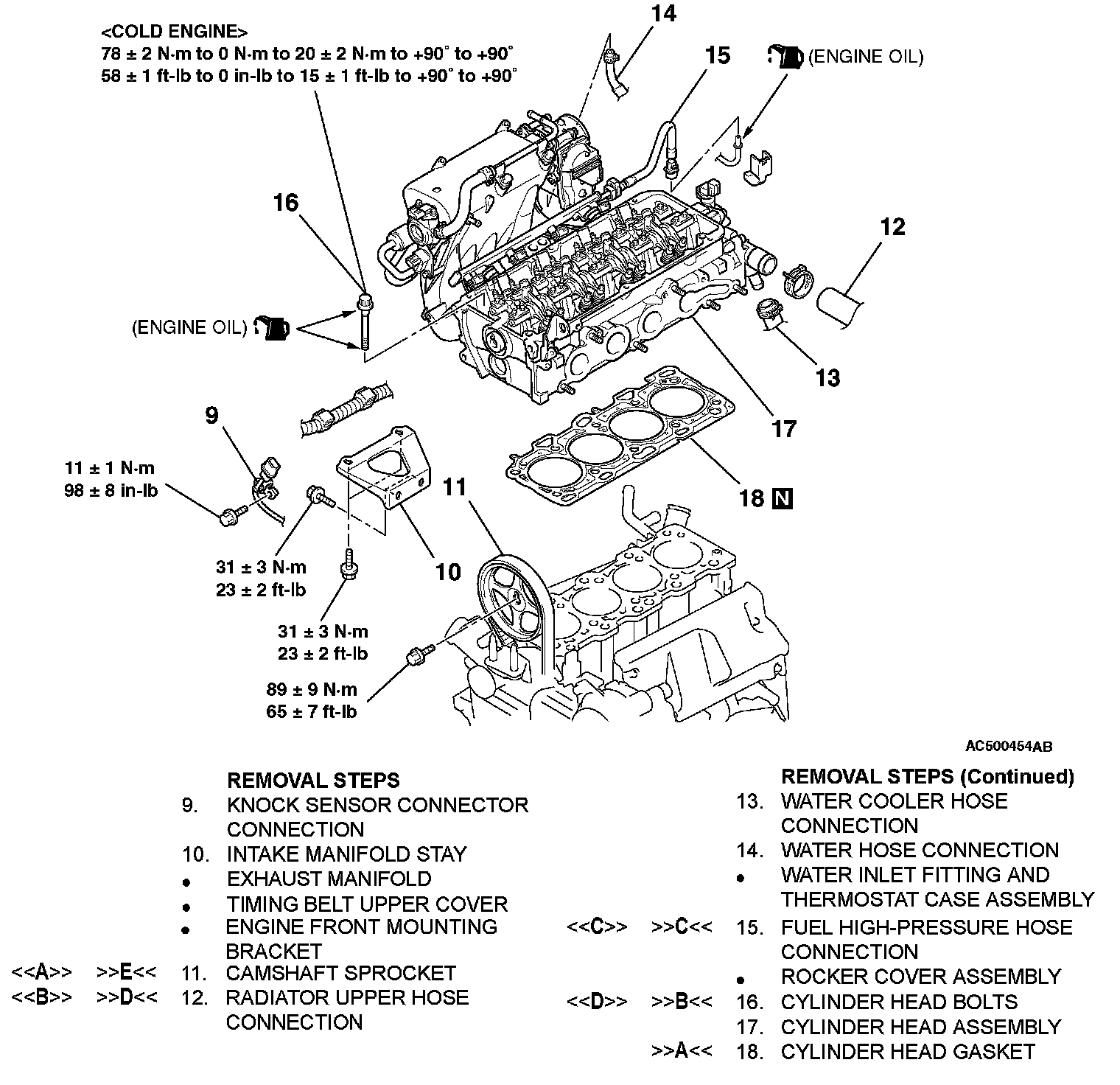 <COLD ENGINE>
78 ± 2 N·m to 0 N·m to 20 ± 2 N·m to +90° to +90°
58 ± 1 ft-lb to 0 in-lb to 15 ± 1 ft-lb to +90° to +90°

14

15

(ENGINE OIL)

16

12

(ENGINE OIL)

13

17

9

11 ± 1 N·m
98 ± 8 in-lb

11

18 N

31 ± 3 N·m
23 ± 2 ft-lb

10

31 ± 3 N·m
23 ± 2 ft-lb

89 ± 9 N·m
65 ± 7 ft-lb

AC500454AB

REMOVAL STEPS
9. KNOCK SENSOR CONNECTOR CONNECTION
10. INTAKE MANIFOLD STAY
• EXHAUST MANIFOLD
• TIMING BELT UPPER COVER
• ENGINE FRONT MOUNTING BRACKET
<<A>> >>E<< 11. CAMSHAFT SPROCKET
<<B>> >>D<< 12. RADIATOR UPPER HOSE CONNECTION

REMOVAL STEPS (Continued)
13. WATER COOLER HOSE CONNECTION
14. WATER HOSE CONNECTION
• WATER INLET FITTING AND THERMOSTAT CASE ASSEMBLY
<<C>> >>C<< 15. FUEL HIGH-PRESSURE HOSE CONNECTION
• ROCKER COVER ASSEMBLY
<<D>> >>B<< 16. CYLINDER HEAD BOLTS
17. CYLINDER HEAD ASSEMBLY
>>A<< 18. CYLINDER HEAD GASKET