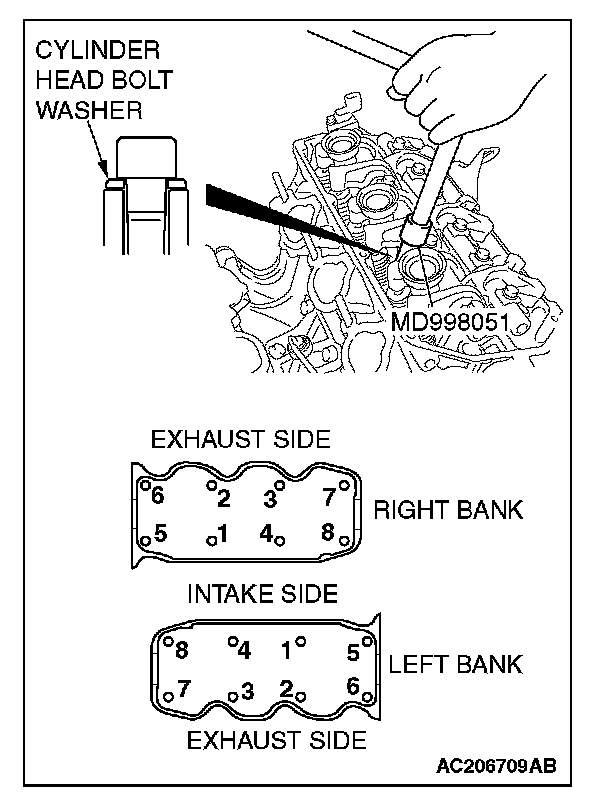 CYLINDER HEAD BOLT WASHER

MD998051

EXHAUST SIDE

6 2 3 7
5 1 4 8

RIGHT BANK

INTAKE SIDE

8 4 1 5
7 3 2 6

LEFT BANK

EXHAUST SIDE

AC206709AB