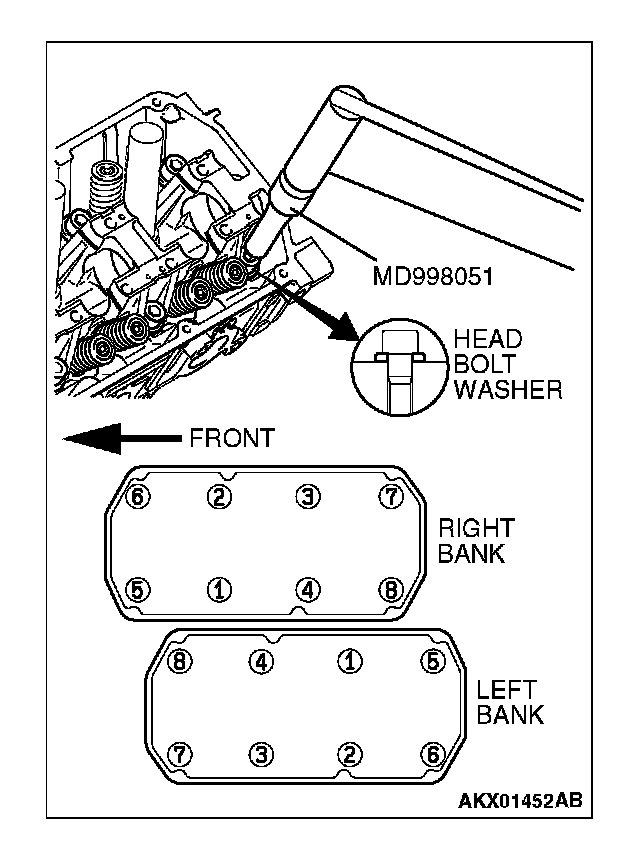 MD998051

HEAD BOLT WASHER

FRONT

6 2 3 7

RIGHT BANK

5 1 4 8

8 4 1 5

LEFT BANK

7 3 2 6

AKX01452AB