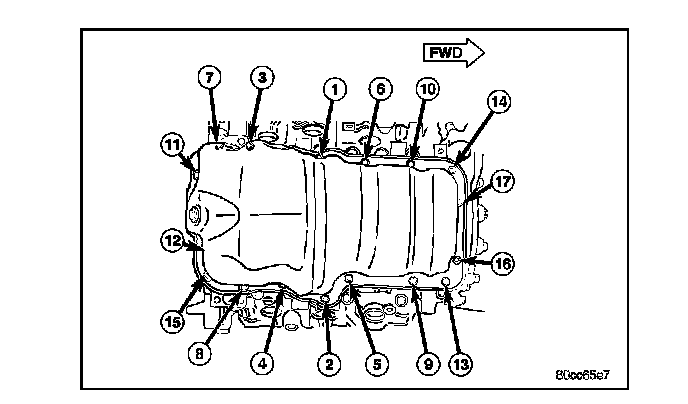 FWD

7
3
1
6
10
14
11
17
12
16
15
8
4
2
5
9
13

80cc65e7