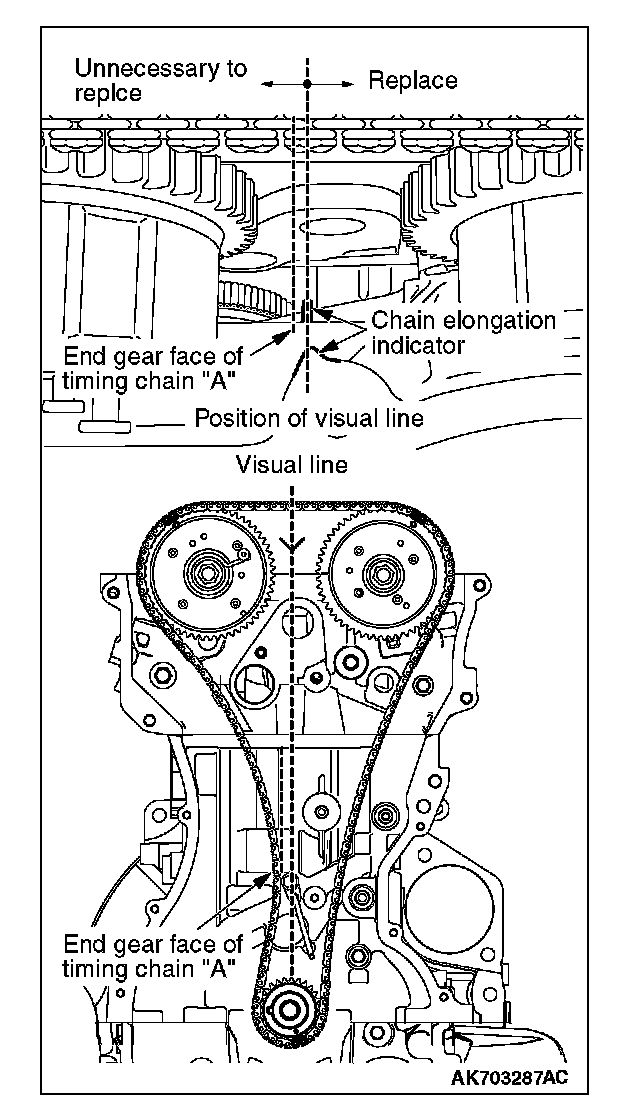 Unnecessary to replce

Replace

Chain elongation indicator

End gear face of timing chain "A"

Position of visual line

Visual line

End gear face of timing chain "A"

AK703287AC