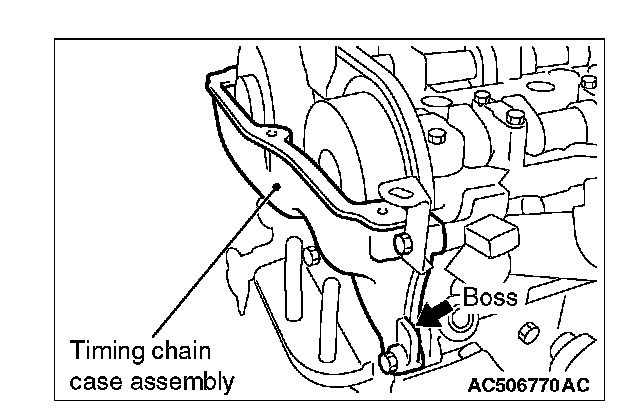 Boss

Timing chain case assembly

AC506770AC