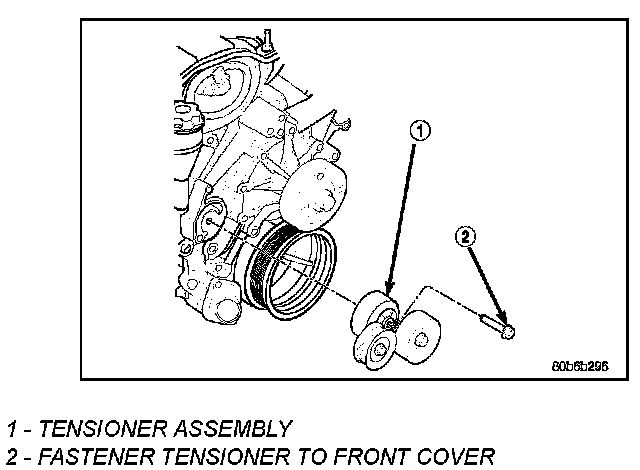 1

2

80b6b296

1 - TENSIONER ASSEMBLY
2 - FASTENER TENSIONER TO FRONT COVER