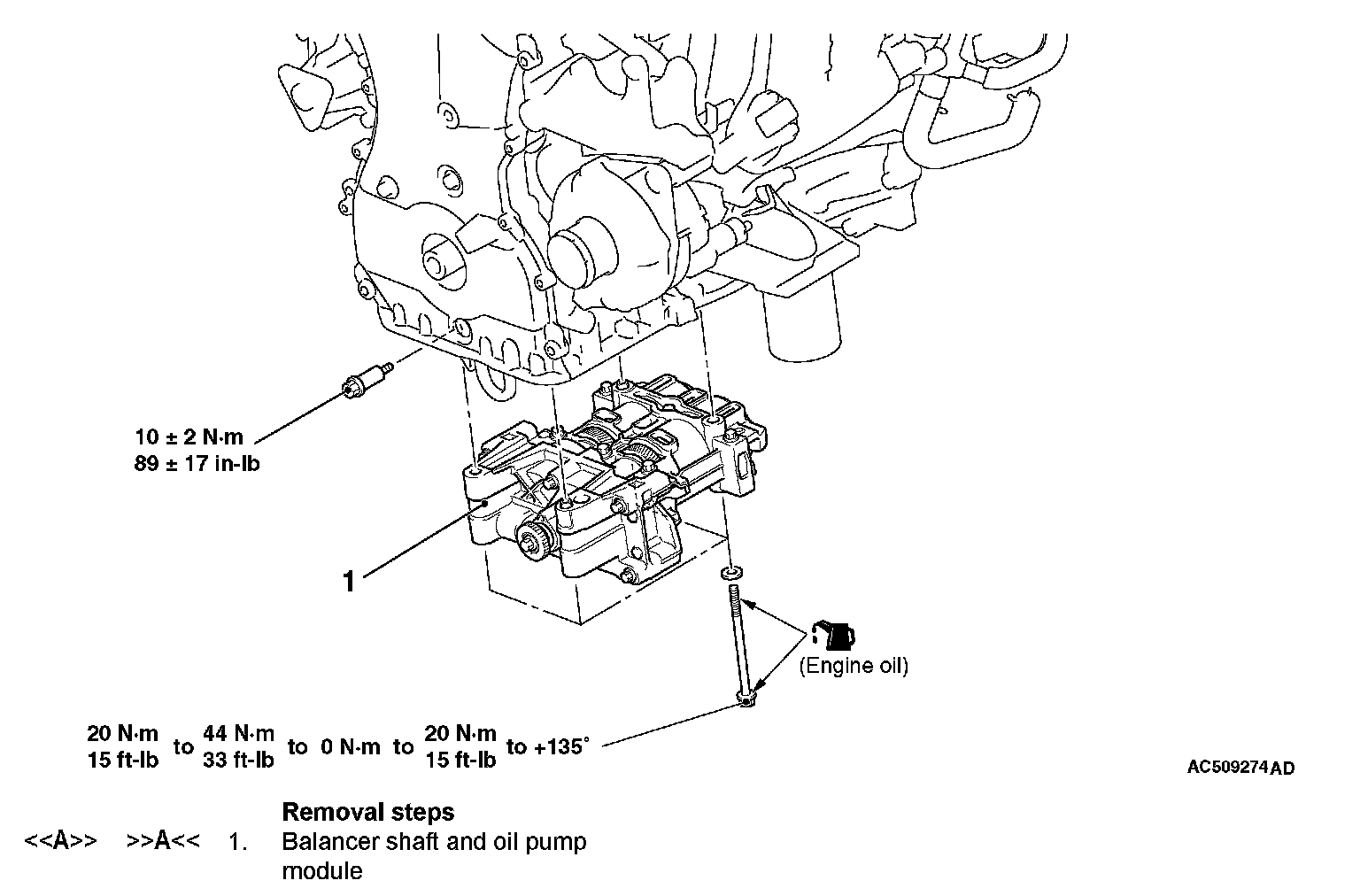 10 ± 2 N·m
89 ± 17 in-lb

1

(Engine oil)

20 N·m
15 ft-lb to 44 N·m
33 ft-lb to 0 N·m to 20 N·m
15 ft-lb to +135°

AC509274AD

Removal steps
<<A>> >>A<< 1. Balancer shaft and oil pump module