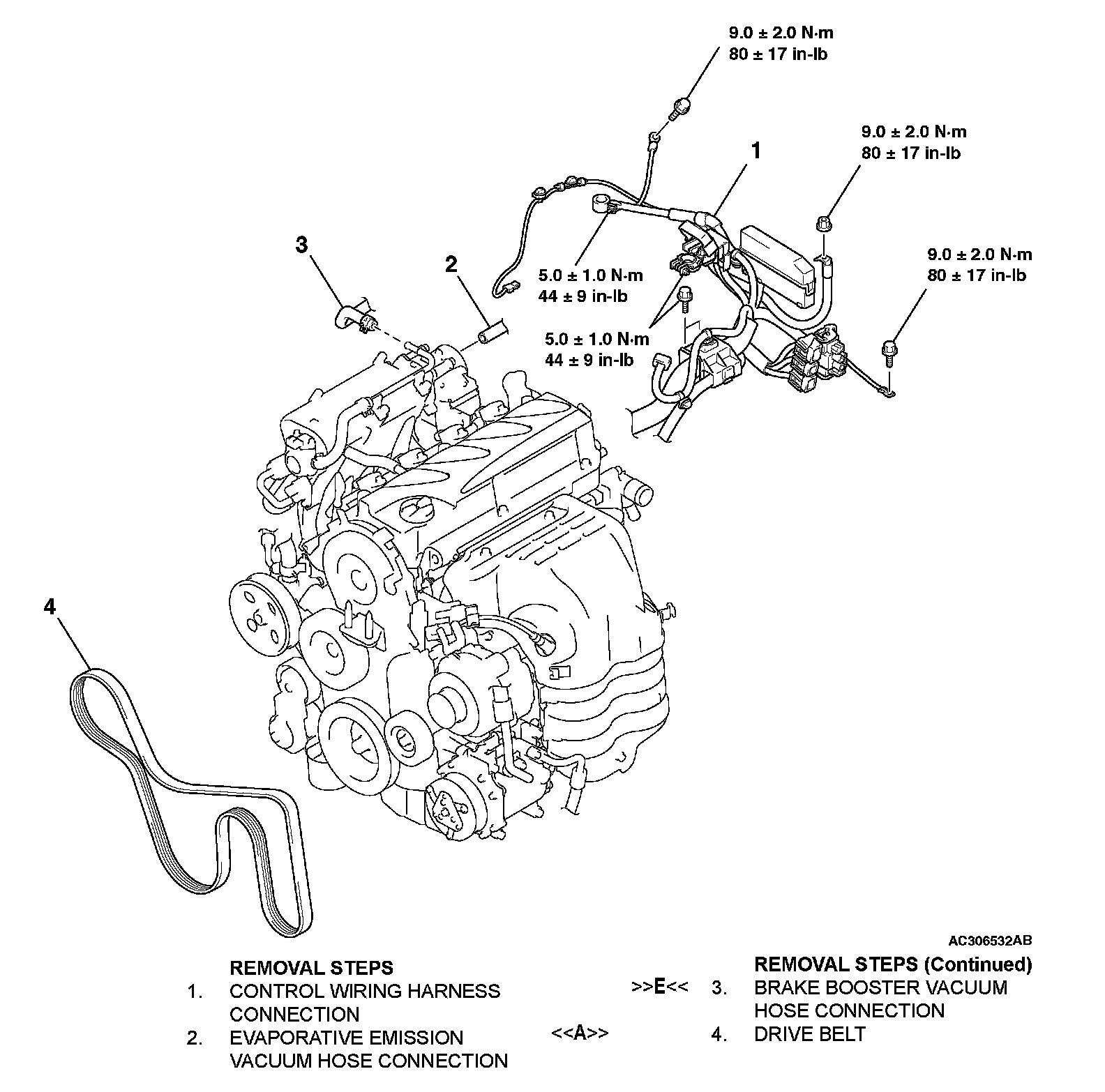 9.0 ± 2.0 N·m
80 ± 17 in-lb

1

9.0 ± 2.0 N·m
80 ± 17 in-lb

3

2

5.0 ± 1.0 N·m
44 ± 9 in-lb

9.0 ± 2.0 N·m
80 ± 17 in-lb

5.0 ± 1.0 N·m
44 ± 9 in-lb

4

AC306532AB

REMOVAL STEPS
1. CONTROL WIRING HARNESS CONNECTION
2. EVAPORATIVE EMISSION VACUUM HOSE CONNECTION

REMOVAL STEPS (Continued)
>>E<< 3. BRAKE BOOSTER VACUUM HOSE CONNECTION
<<A>> 4. DRIVE BELT