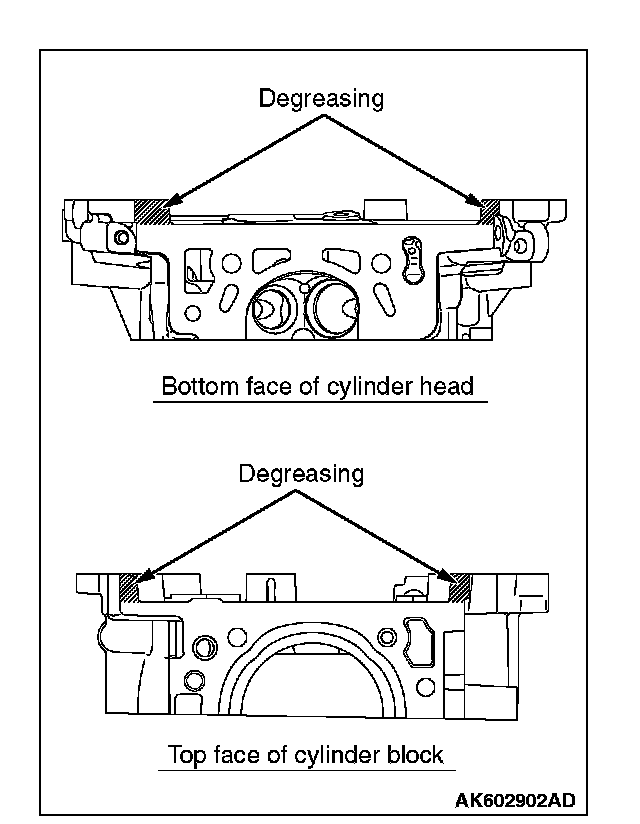 Degreasing

Bottom face of cylinder head

Degreasing

Top face of cylinder block

AK602902AD