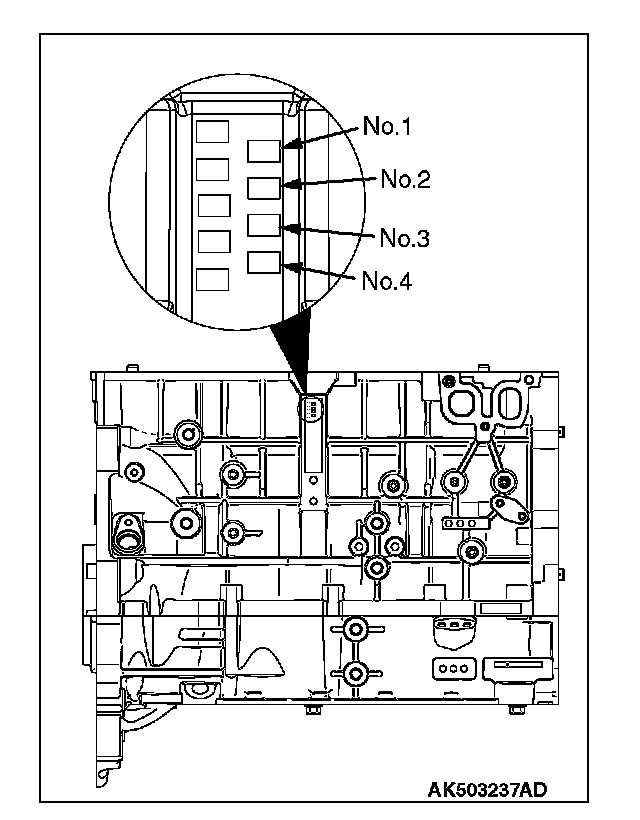 No.1
No.2
No.3
No.4

AK503237AD