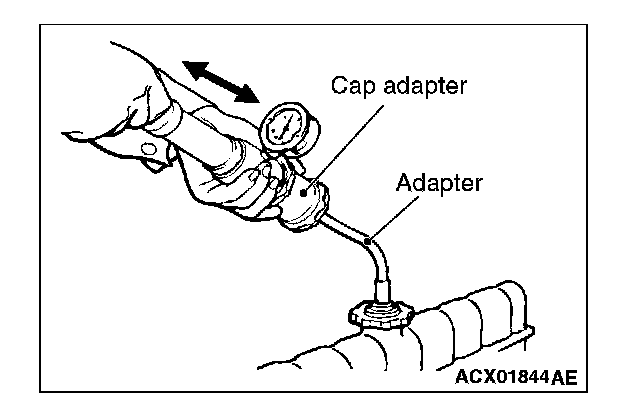 Cap adapter

Adapter

ACX01844AE