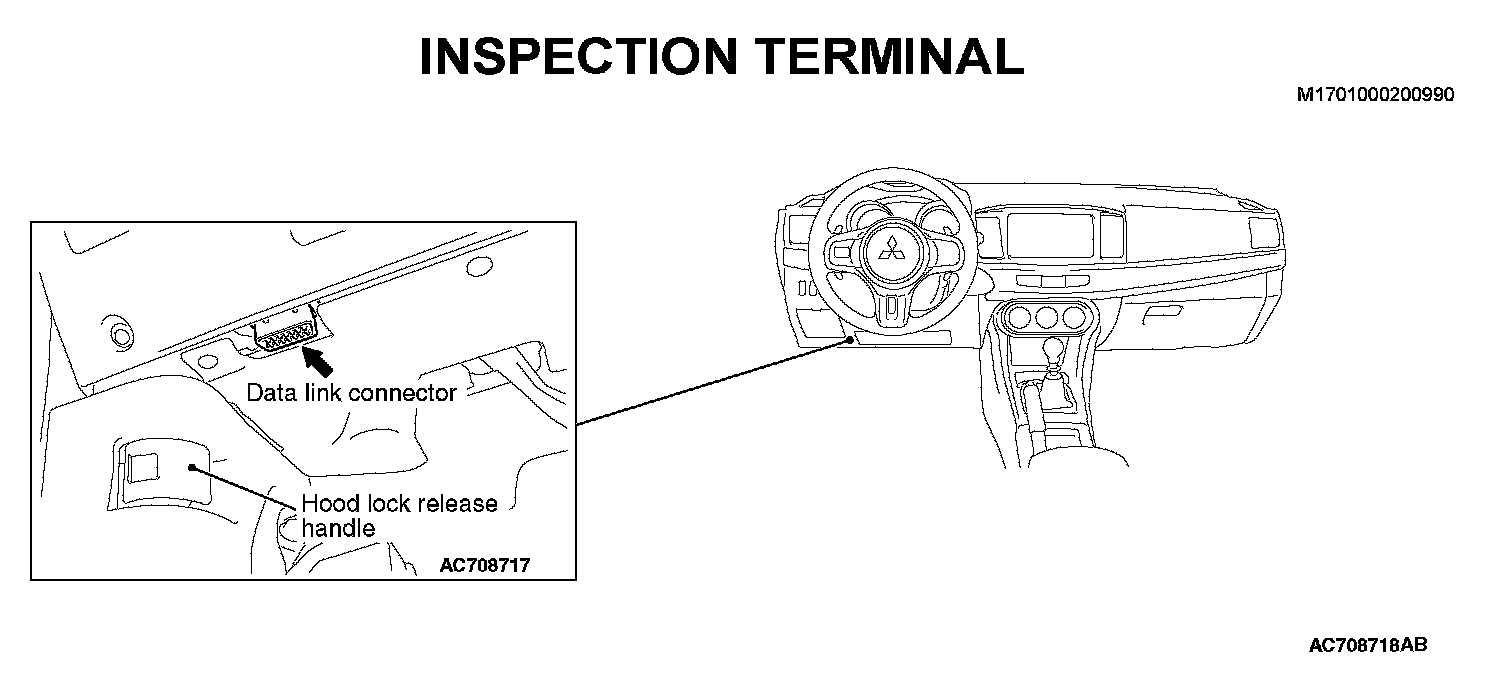 INSPECTION TERMINAL

M1701000200990

Data link connector

Hood lock release handle

AC708717

AC708718AB