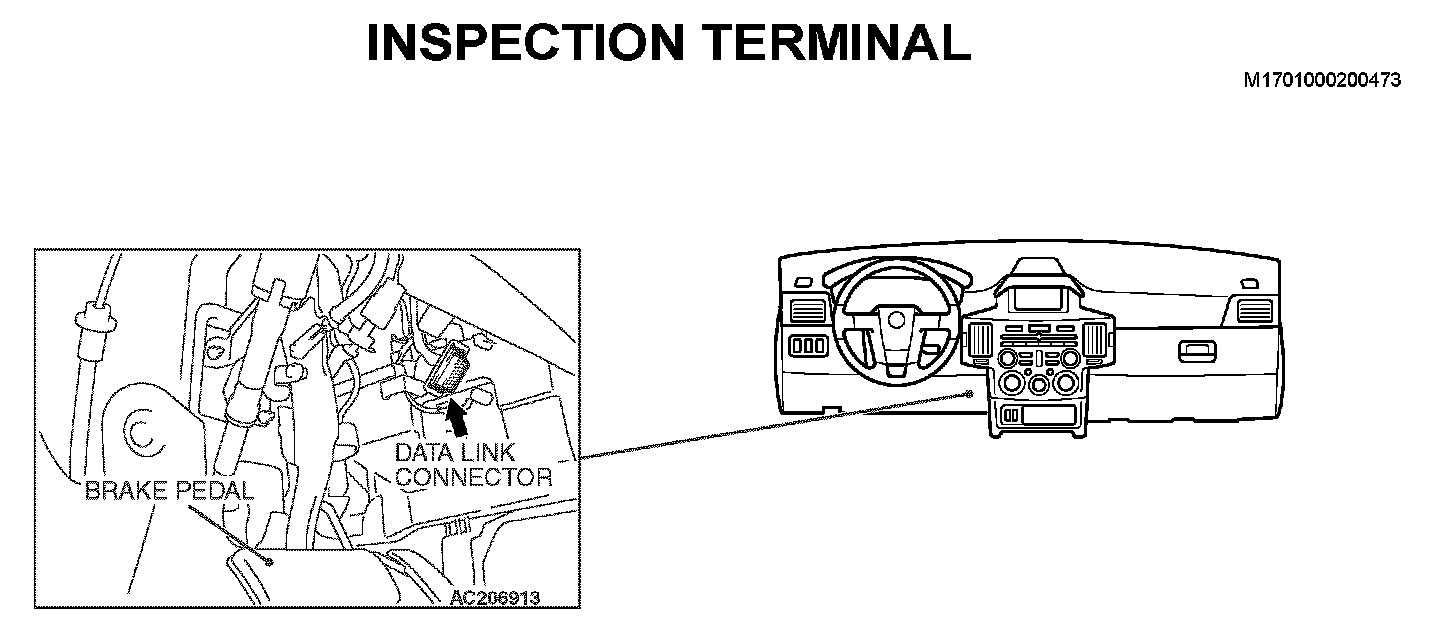 INSPECTION TERMINAL

M1701000200473

DATA LINK CONNECTOR

BRAKE PEDAL

AC206913