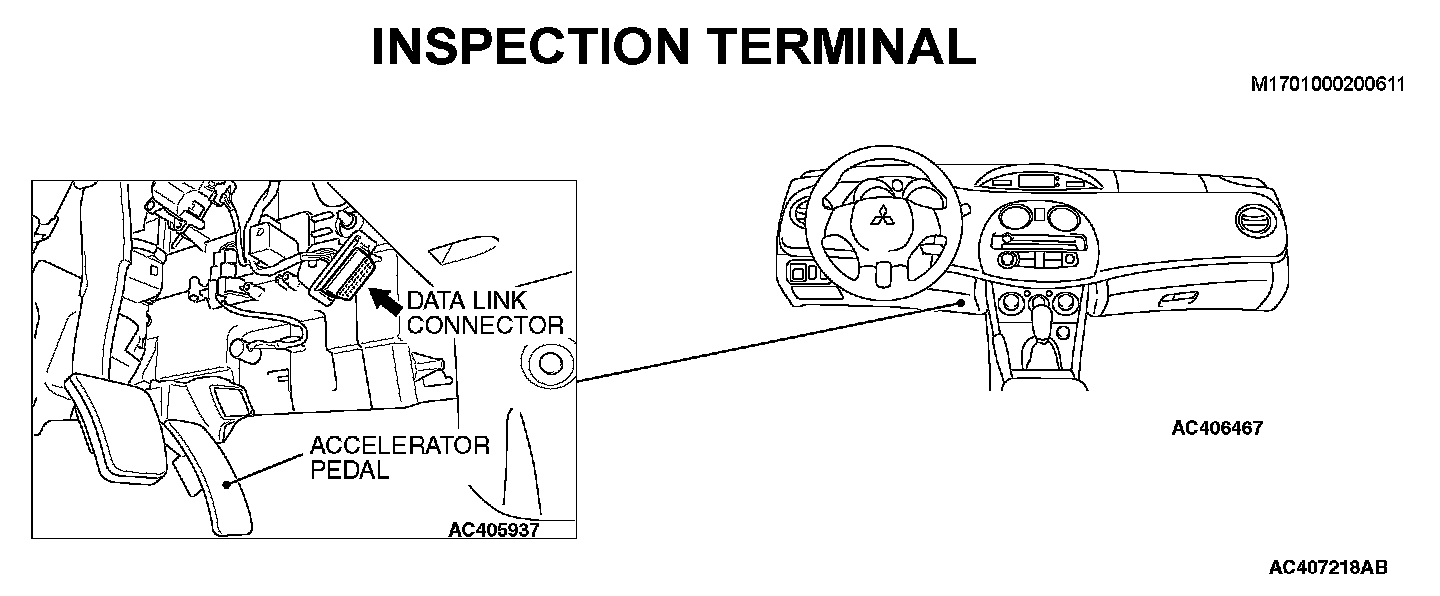 INSPECTION TERMINAL

M1701000200611

DATA LINK CONNECTOR

ACCELERATOR PEDAL

AC405937

AC406467

AC407218AB