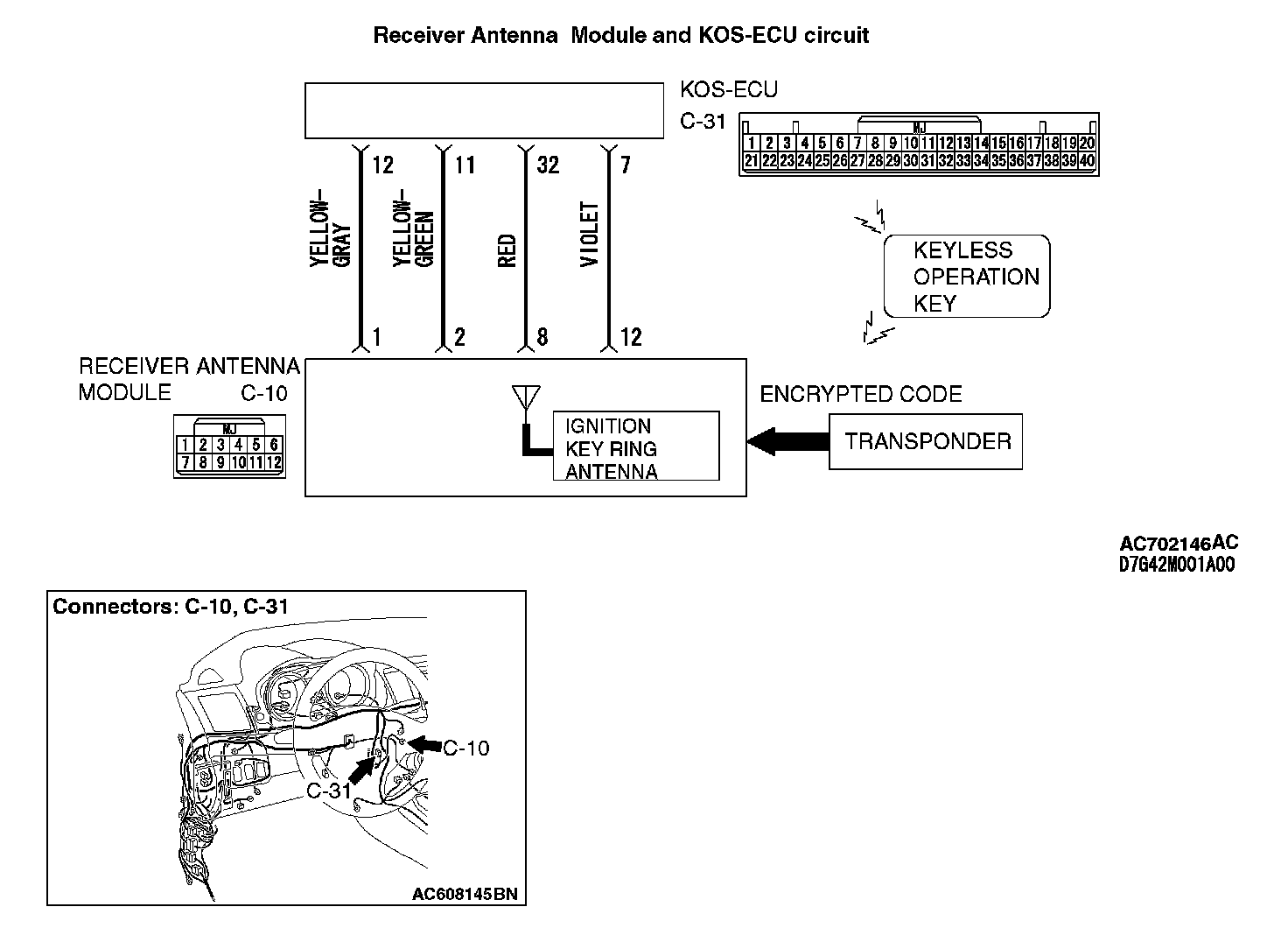 Receiver Antenna Module and KOS-ECU circuit

KOS-ECU
C-31

MJ

| 1 | 2 | 3 | 4 | 5 | 6 | 7 | 8 | 9 | 10 | 11 | 12 | 13 | 14 | 15 | 16 | 17 | 18 | 19 | 20 |
|---|---|---|---|---|---|---|---|---|---|---|---|---|---|---|---|---|---|---|---|
| 21 | 22 | 23 | 24 | 25 | 26 | 27 | 28 | 29 | 30 | 31 | 32 | 33 | 34 | 35 | 36 | 37 | 38 | 39 | 40 |

12 11 32 7

YELLOW-GRAY
YELLOW-GREEN
RED
VIOLET

1 2 8 12

KEYLESS OPERATION KEY

RECEIVER ANTENNA MODULE C-10

MJ

| 1 | 2 | 3 | 4 | 5 | 6 |
|---|---|---|---|---|---|
| 7 | 8 | 9 | 10 | 11 | 12 |

IGNITION KEY RING ANTENNA

ENCRYPTED CODE

TRANSPONDER

AC702146AC
D7G42M001A00

Connectors: C-10, C-31

C-10
C-31

AC608145BN