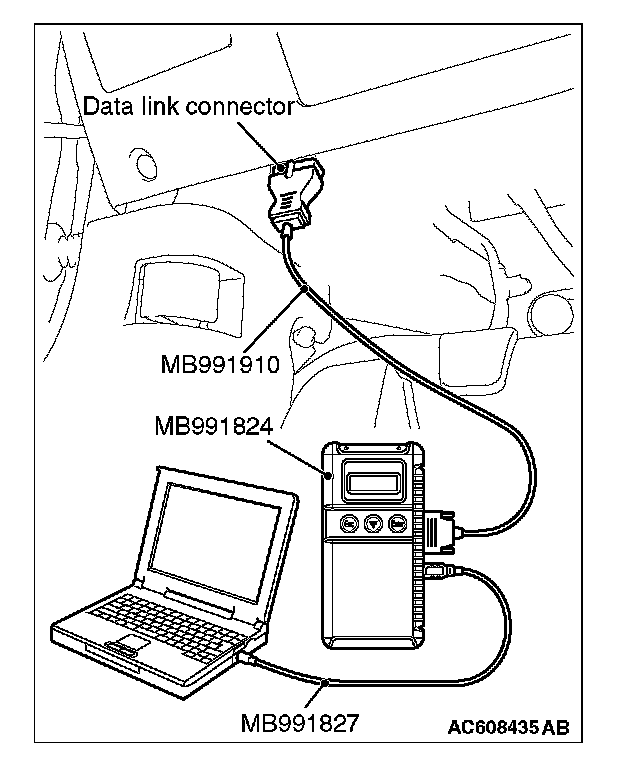 Data link connector

MB991910

MB991824

MB991827

AC608435 AB