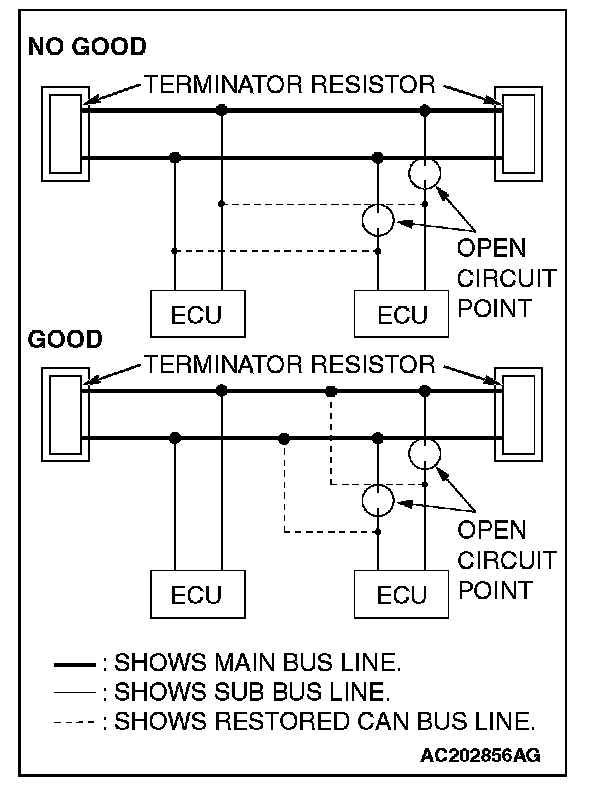 NO GOOD

TERMINATOR RESISTOR

OPEN CIRCUIT POINT

ECU

ECU

GOOD

TERMINATOR RESISTOR

OPEN CIRCUIT POINT

ECU

ECU

: SHOWS MAIN BUS LINE.
: SHOWS SUB BUS LINE.
: SHOWS RESTORED CAN BUS LINE.

AC202856AG