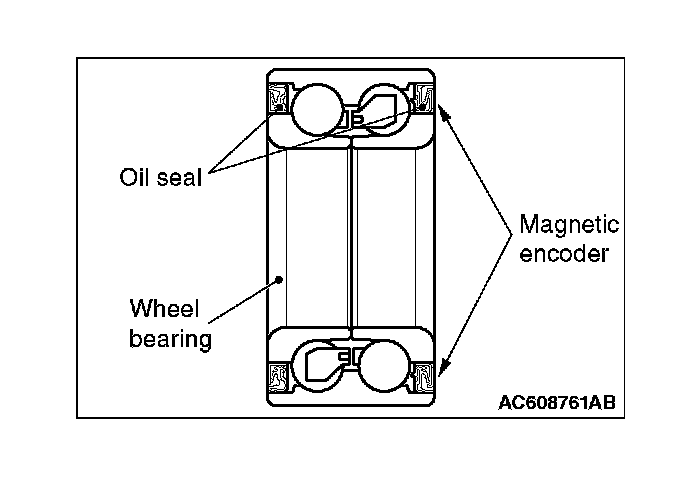 Oil seal

Magnetic encoder

Wheel bearing

AC608761AB