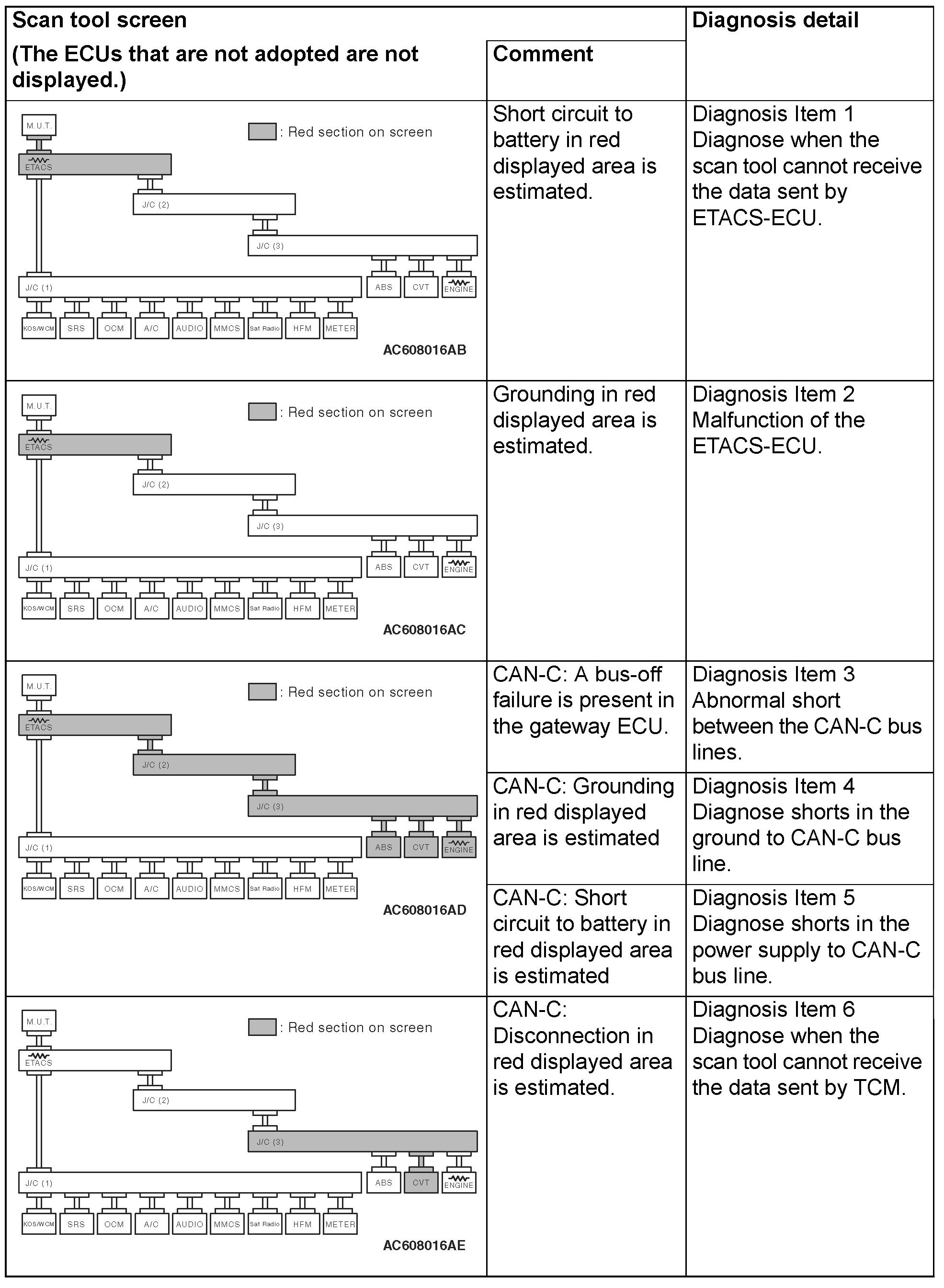 | Scan tool screen (The ECUs that are not adopted are not displayed.) | Comment | Diagnosis detail |
|---|---|---|
| M.U.T. : Red section on screen ETACS J/C (2) J/C (3) J/C (1) ABS CVT ENGINE KOS/WCM SRS OCM A/C AUDIO MMCS Sat Radio HFM METER AC608016AB | Short circuit to battery in red displayed area is estimated. | Diagnosis Item 1 Diagnose when the scan tool cannot receive the data sent by ETACS-ECU. |
| M.U.T. : Red section on screen ETACS J/C (2) J/C (3) J/C (1) ABS CVT ENGINE KOS/WCM SRS OCM A/C AUDIO MMCS Sat Radio HFM METER AC608016AC | Grounding in red displayed area is estimated. | Diagnosis Item 2 Malfunction of the ETACS-ECU. |
| M.U.T. : Red section on screen ETACS J/C (2) J/C (3) J/C (1) ABS CVT ENGINE KOS/WCM SRS OCM A/C AUDIO MMCS Sat Radio HFM METER AC608016AD | CAN-C: A bus-off failure is present in the gateway ECU. | Diagnosis Item 3 Abnormal short between the CAN-C bus lines. |
| | CAN-C: Grounding in red displayed area is estimated | Diagnosis Item 4 Diagnose shorts in the ground to CAN-C bus line. |
| | CAN-C: Short circuit to battery in red displayed area is estimated | Diagnosis Item 5 Diagnose shorts in the power supply to CAN-C bus line. |
| M.U.T. : Red section on screen ETACS J/C (2) J/C (3) J/C (1) ABS CVT ENGINE KOS/WCM SRS OCM A/C AUDIO MMCS Sat Radio HFM METER AC608016AE | CAN-C: Disconnection in red displayed area is estimated. | Diagnosis Item 6 Diagnose when the scan tool cannot receive the data sent by TCM. |