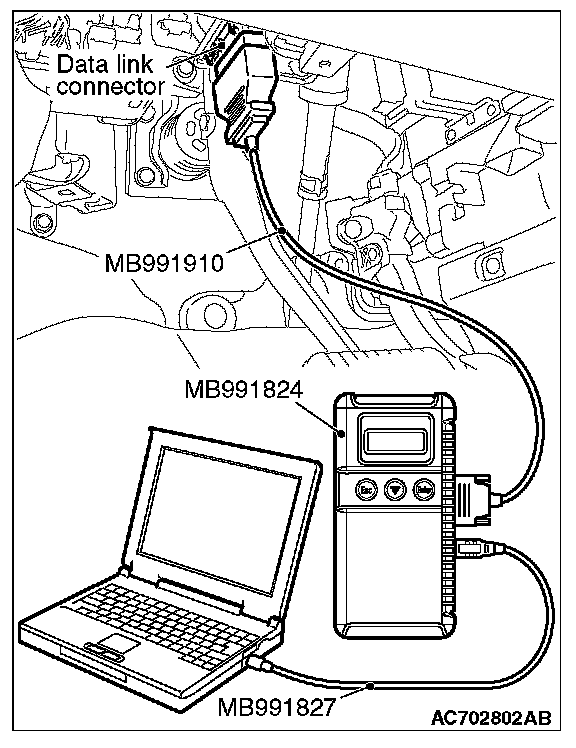 Data link connector

MB991910

MB991824

Esc

Enter

MB991827

AC702802AB