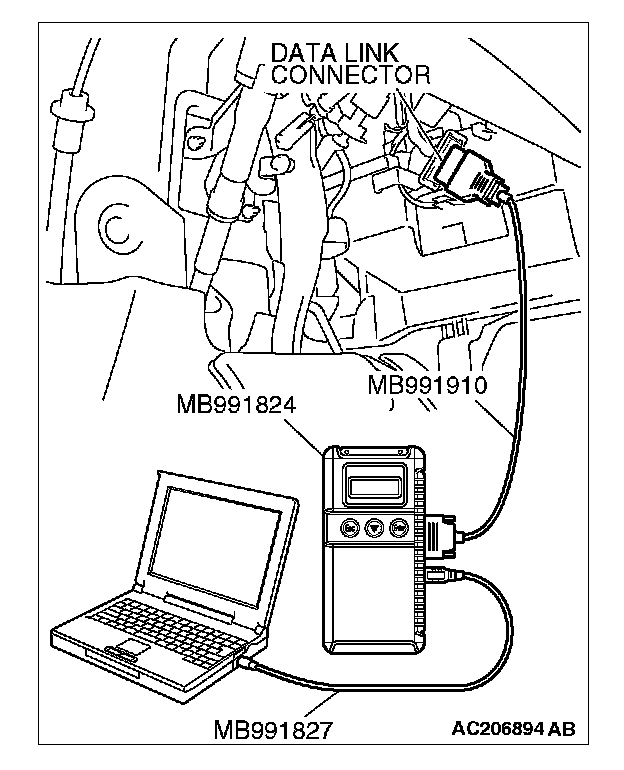 DATA LINK CONNECTOR

MB991910

MB991824

MB991827

AC206894 AB