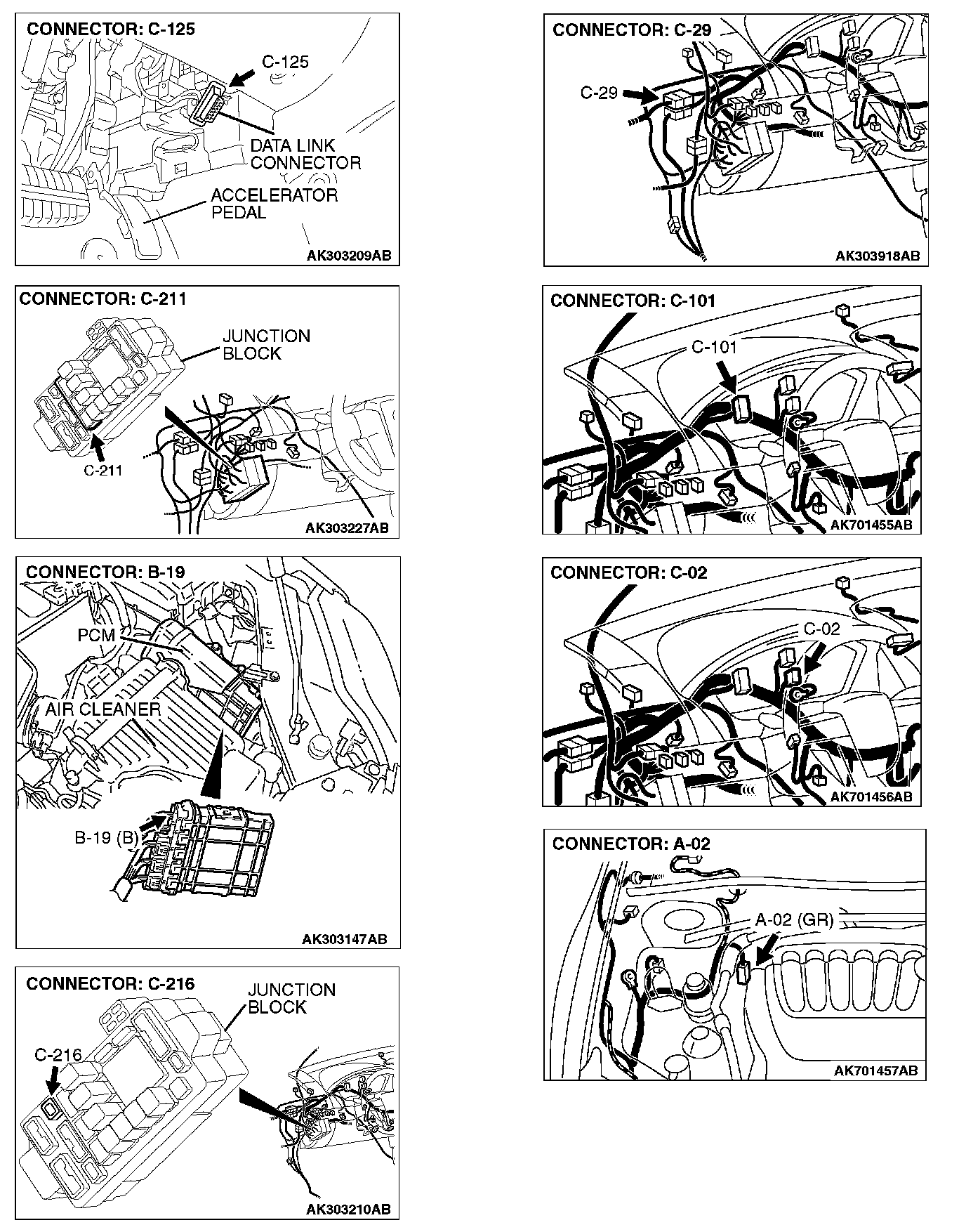 CONNECTOR: C-125

C-125

DATA LINK CONNECTOR

ACCELERATOR PEDAL

AK303209AB

CONNECTOR: C-211

JUNCTION BLOCK

C-211

AK303227AB

CONNECTOR: B-19

PCM

AIR CLEANER

B-19 (B)

AK303147AB

CONNECTOR: C-216

JUNCTION BLOCK

C-216

AK303210AB

CONNECTOR: C-29

C-29

AK303918AB

CONNECTOR: C-101

C-101

AK701455AB

CONNECTOR: C-02

C-02

AK701456AB

CONNECTOR: A-02

A-02 (GR)

AK701457AB