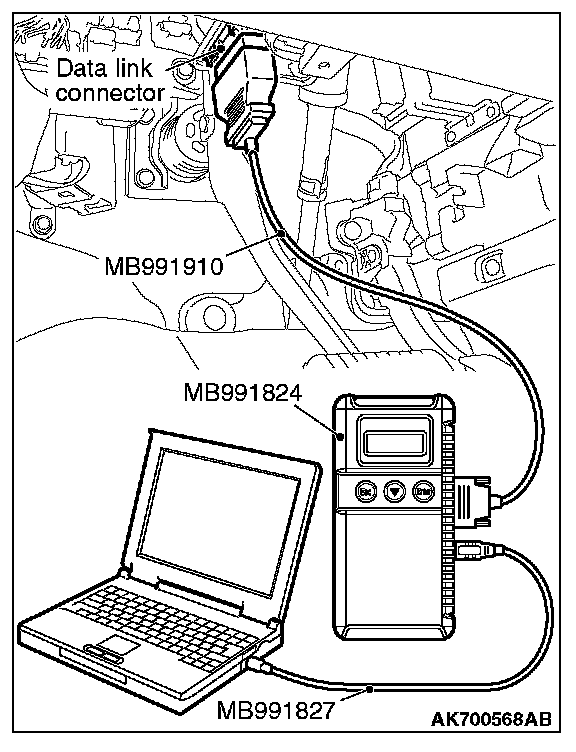 Data link connector

MB991910

MB991824

Esc

Enter

MB991827

AK700568AB