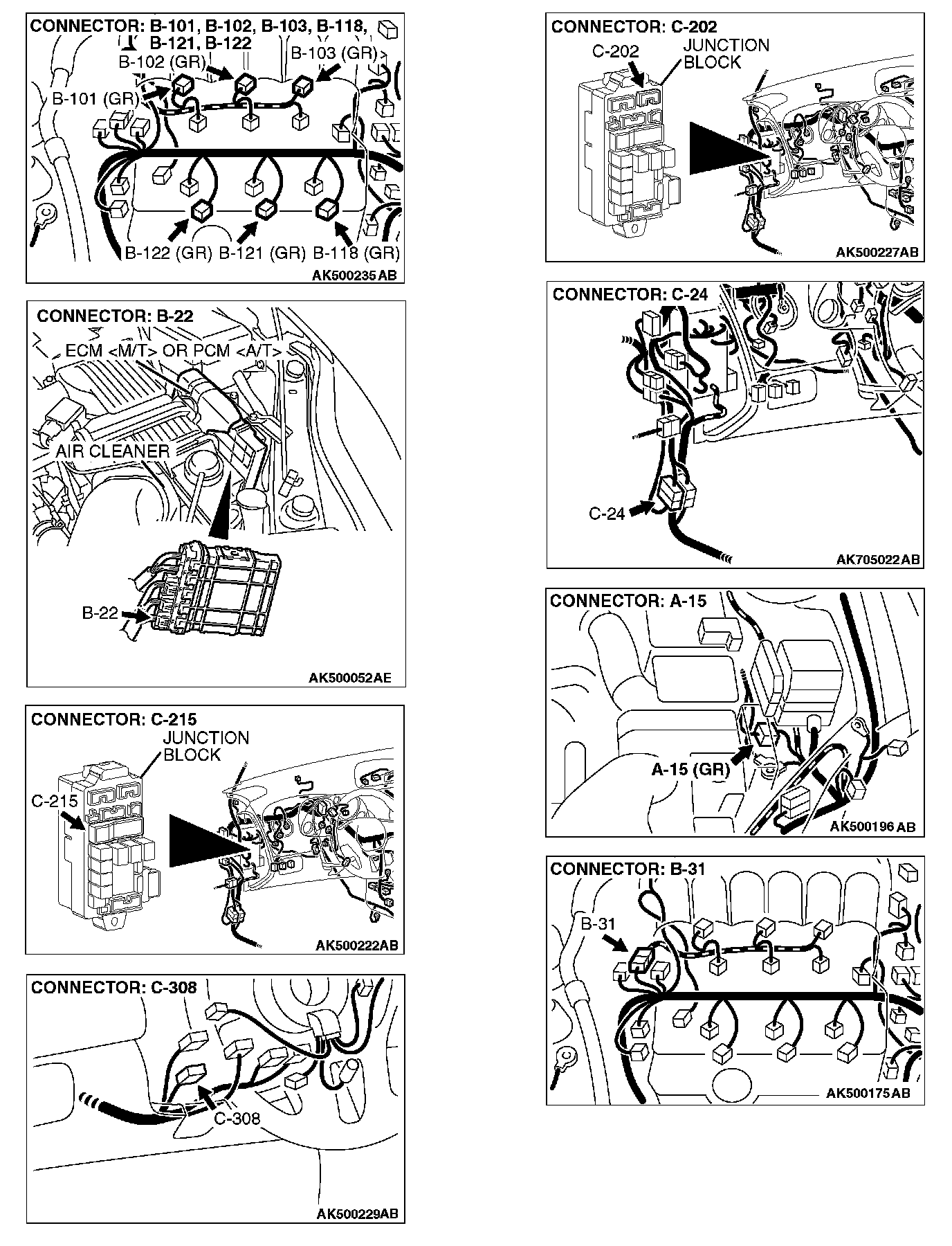 CONNECTOR: B-101, B-102, B-103, B-118, B-121, B-122

B-102 (GR)

B-103 (GR)

B-101 (GR)

B-122 (GR) B-121 (GR) B-118 (GR)

AK500235 AB

CONNECTOR: B-22

ECM <M/T> OR PCM <A/T>

AIR CLEANER

B-22

AK500052AE

CONNECTOR: C-215

JUNCTION BLOCK

C-215

AK500222AB

CONNECTOR: C-308

C-308

AK500229AB

CONNECTOR: C-202

C-202

JUNCTION BLOCK

AK500227AB

CONNECTOR: C-24

C-24

AK705022AB

CONNECTOR: A-15

A-15 (GR)

AK500196 AB

CONNECTOR: B-31

B-31

AK500175AB