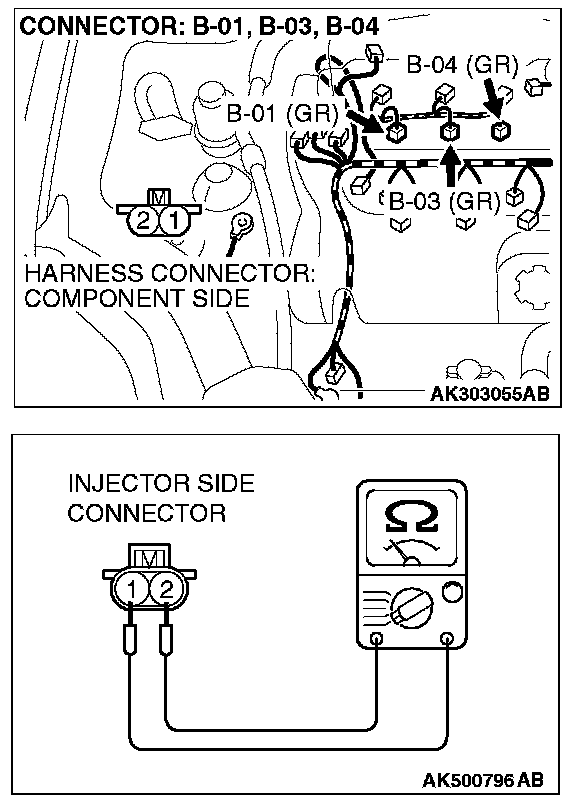 CONNECTOR: B-01, B-03, B-04

B-04 (GR)

B-01 (GR)

B-03 (GR)

M

2 1

HARNESS CONNECTOR: COMPONENT SIDE

AK303055AB

INJECTOR SIDE CONNECTOR

M

1 2

Ω

AK500796AB