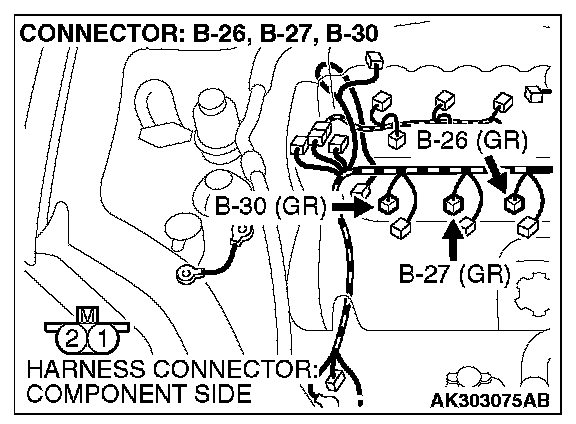 CONNECTOR: B-26, B-27, B-30

B-26 (GR)

B-30 (GR)

B-27 (GR)

M

2 1

HARNESS CONNECTOR: COMPONENT SIDE

AK303075AB