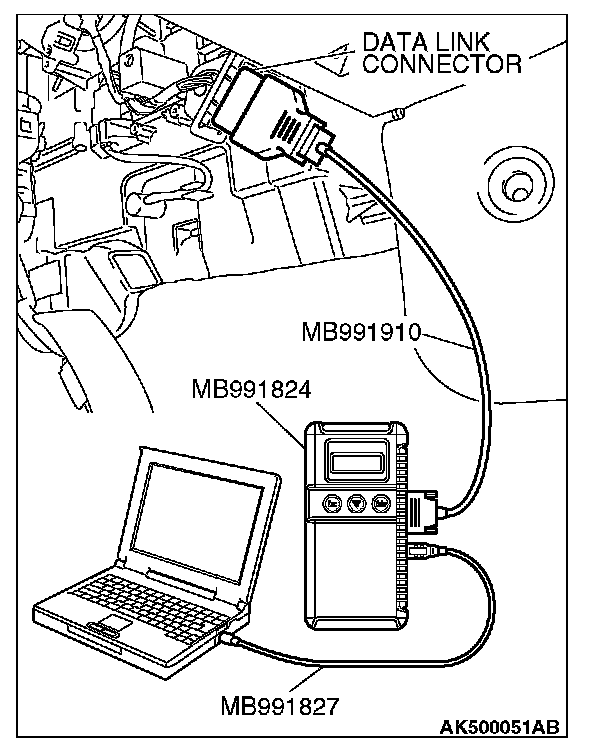 DATA LINK CONNECTOR

MB991910

MB991824

MB991827

AK500051AB