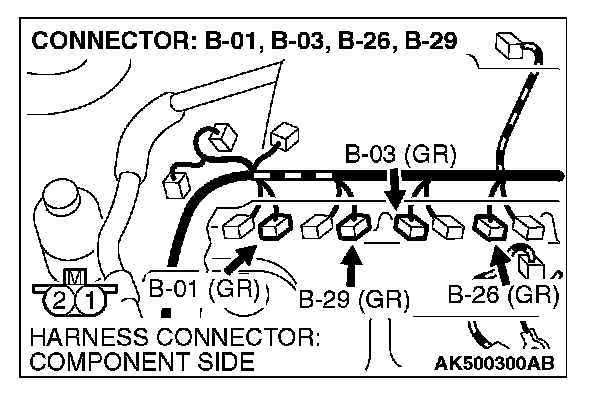 CONNECTOR: B-01, B-03, B-26, B-29

B-03 (GR)

M
2 1

B-01 (GR)

B-29 (GR)

B-26 (GR)

HARNESS CONNECTOR:
COMPONENT SIDE

AK500300AB